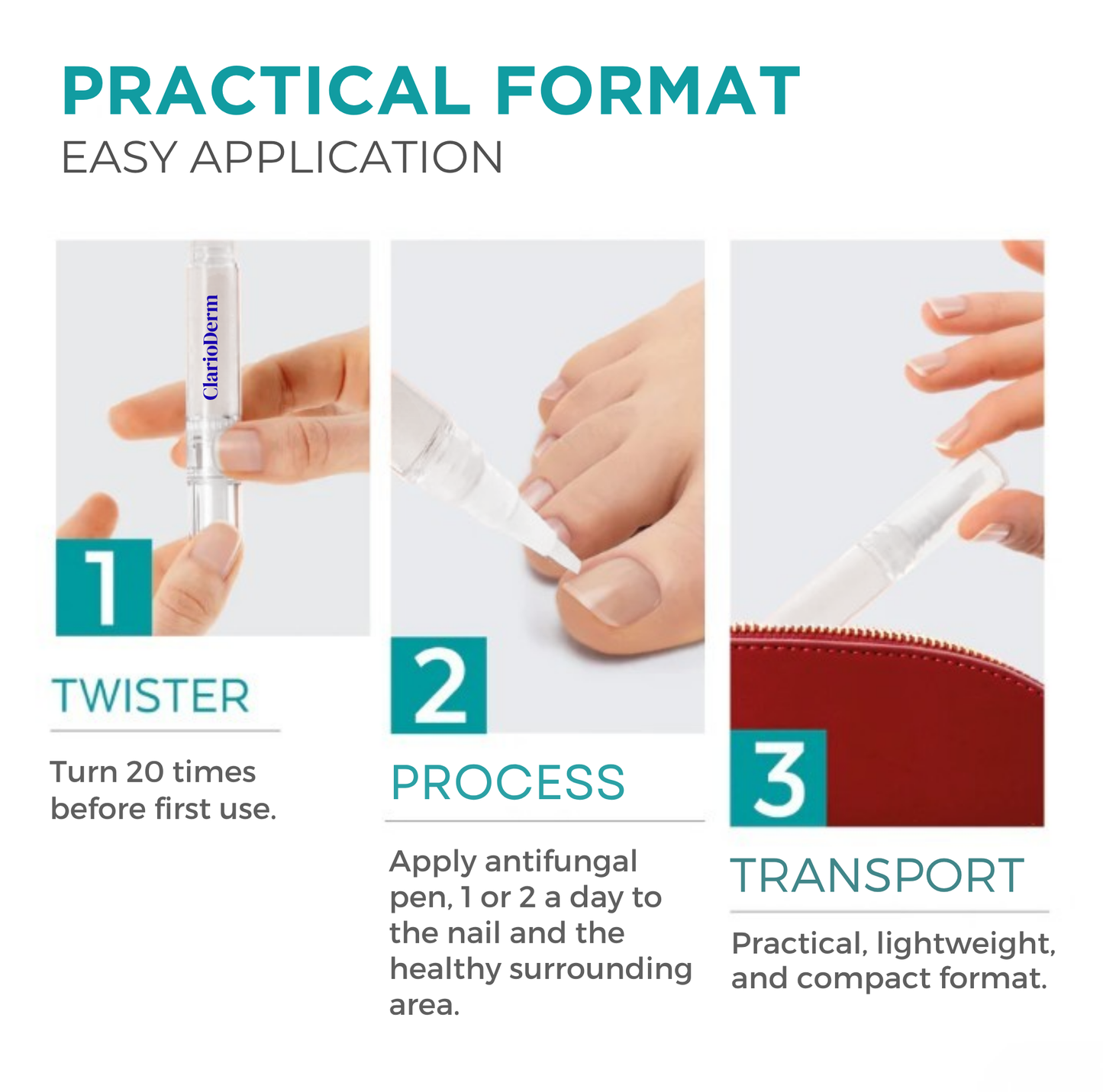 PRACTICAL FORMAT
EASY APPLICATION

ClarioDerm

1

TWISTER

Turn 20 times before first use.

2

PROCESS

Apply antifungal pen, 1 or 2 a day to the nail and the healthy surrounding area.

3

TRANSPORT

Practical, lightweight, and compact format.